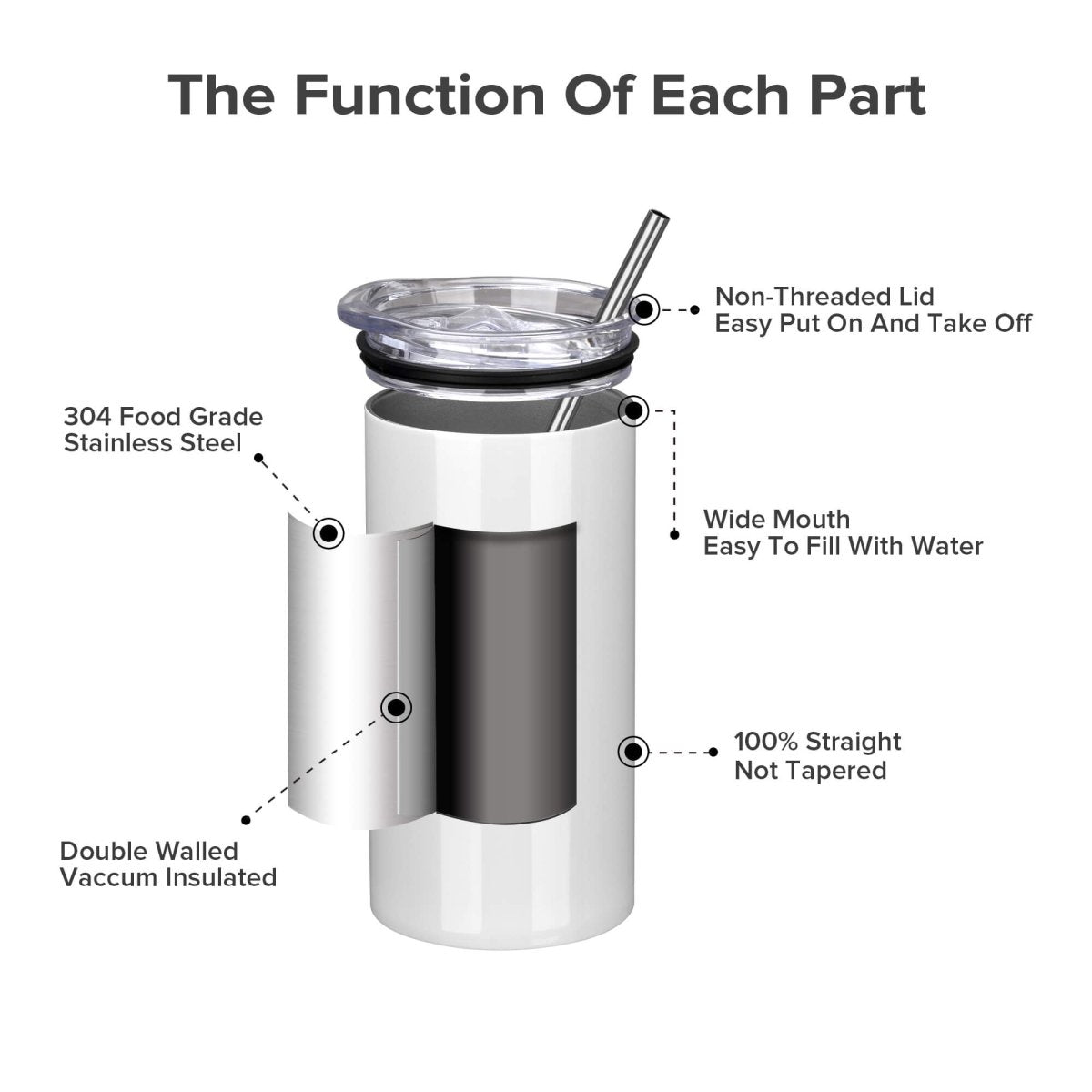 The Function Of Each Part

Non-Threaded Lid
Easy Put On And Take Off

304 Food Grade
Stainless Steel

Wide Mouth
Easy To Fill With Water

100% Straight
Not Tapered

Double Walled
Vaccum Insulated